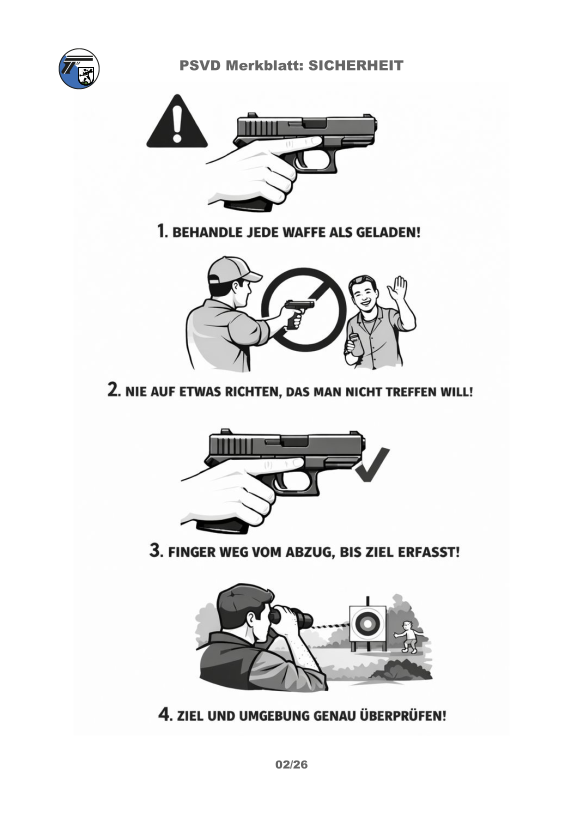 PSVD Merkblatt: SICHERHEIT

1. BEHANDLE JEDE WAFFE ALS GELADEN!

2. NIE AUF ETWAS RICHTEN, DAS MAN NICHT TREFFEN WILL!

3. FINGER WEG VOM ABZUG, BIS ZIEL ERFASST!

4. ZIEL UND UMGEBUNG GENAU ÜBERPRÜFEN!

02/26